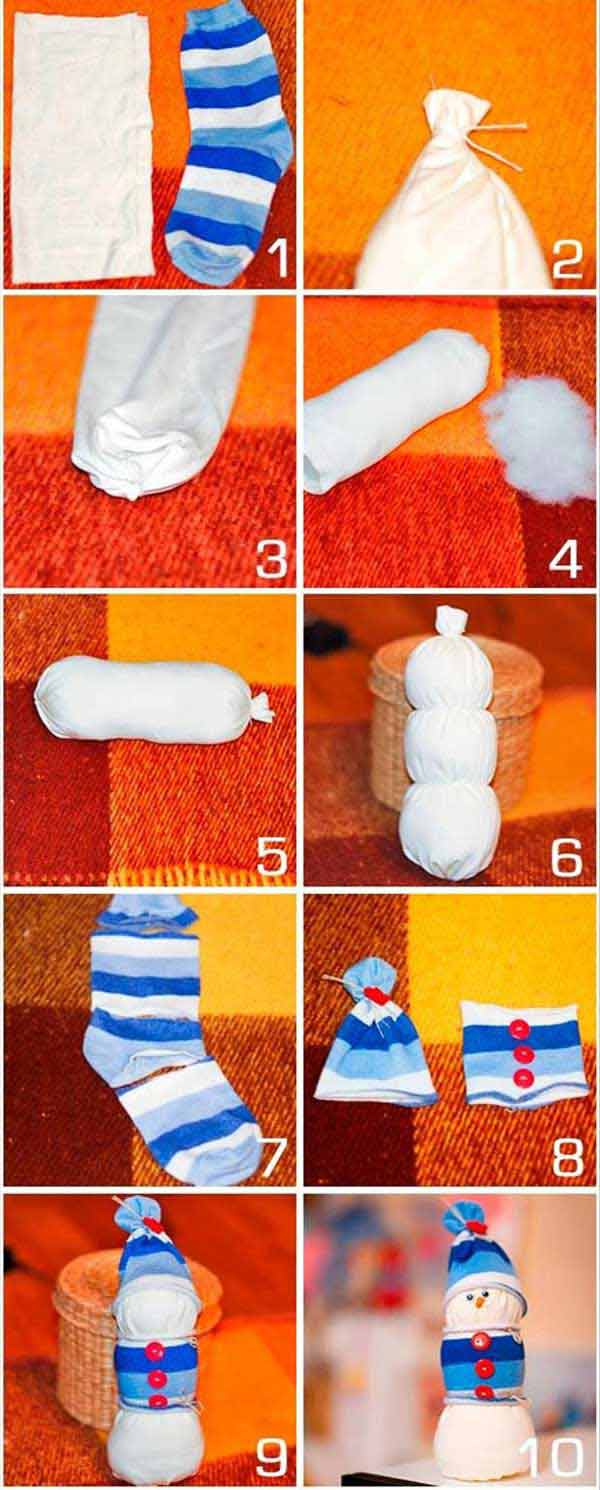 1
2
3
4
5
6
7
8
9
10