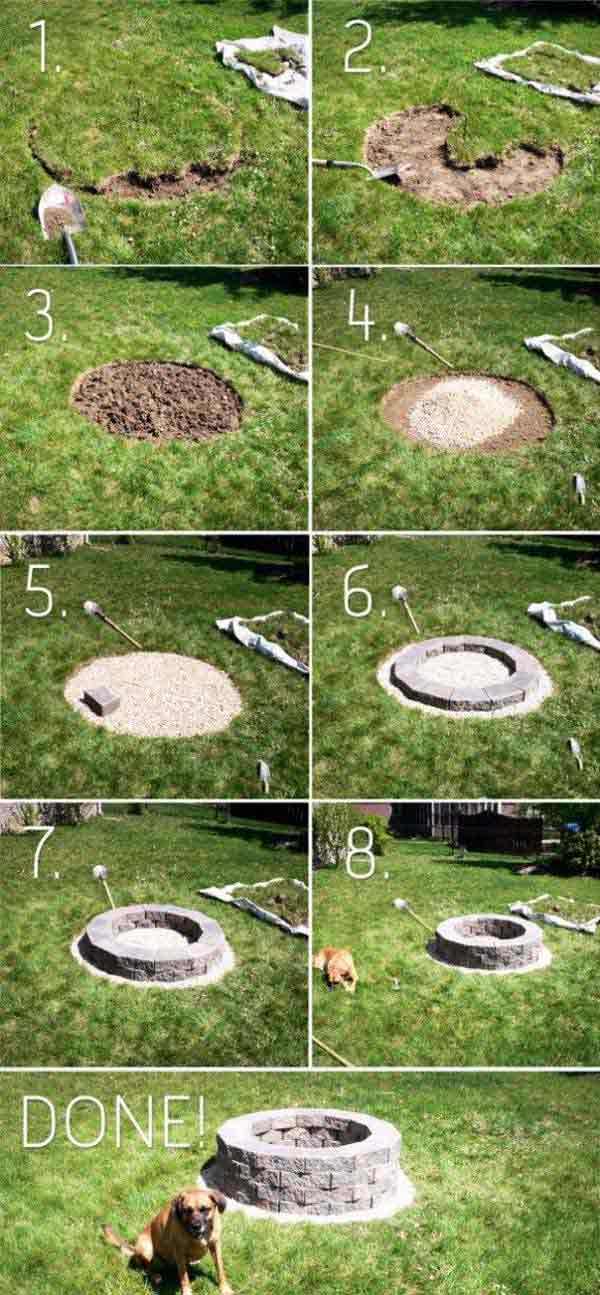 1.

2.

3.

4.

5.

6.

7.

8.

DONE!