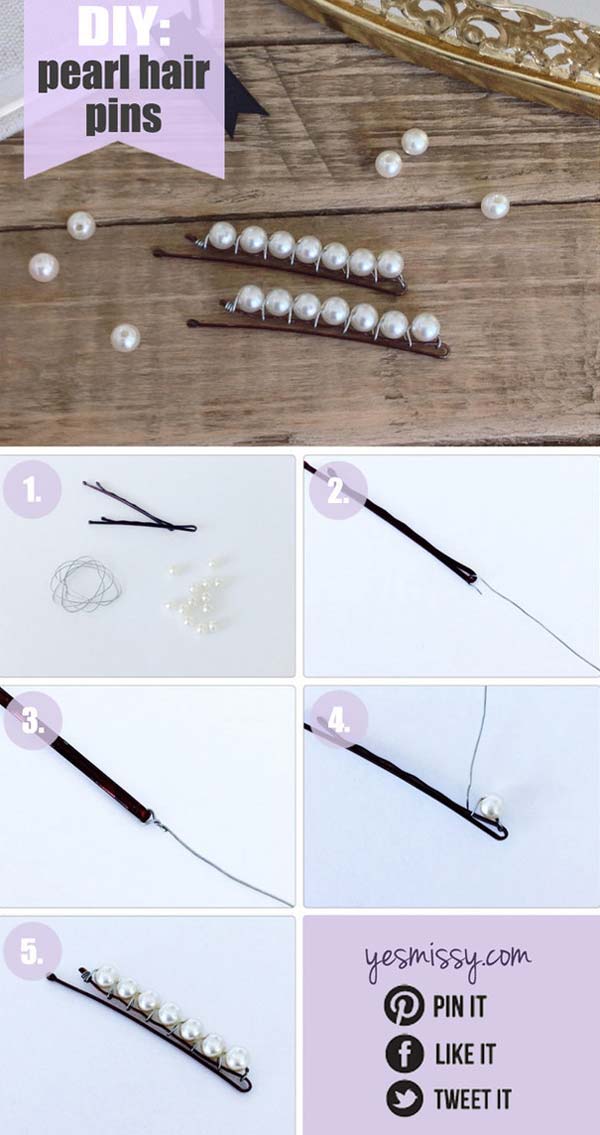 DIY:
pearl hair pins

1.

2.

3.

4.

5.

yesmissy.com

PIN IT

LIKE IT

TWEET IT